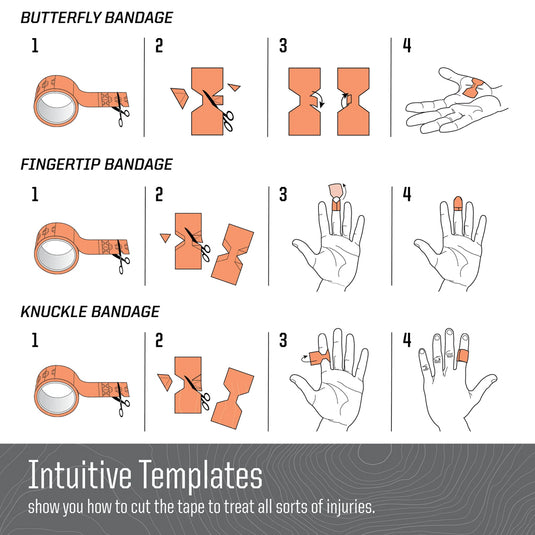 BUTTERFLY BANDAGE

1

2

3

4

FINGERTIP BANDAGE

1

2

3

4

KNUCKLE BANDAGE

1

2

3

4

Intuitive Templates

show you how to cut the tape to treat all sorts of injuries.