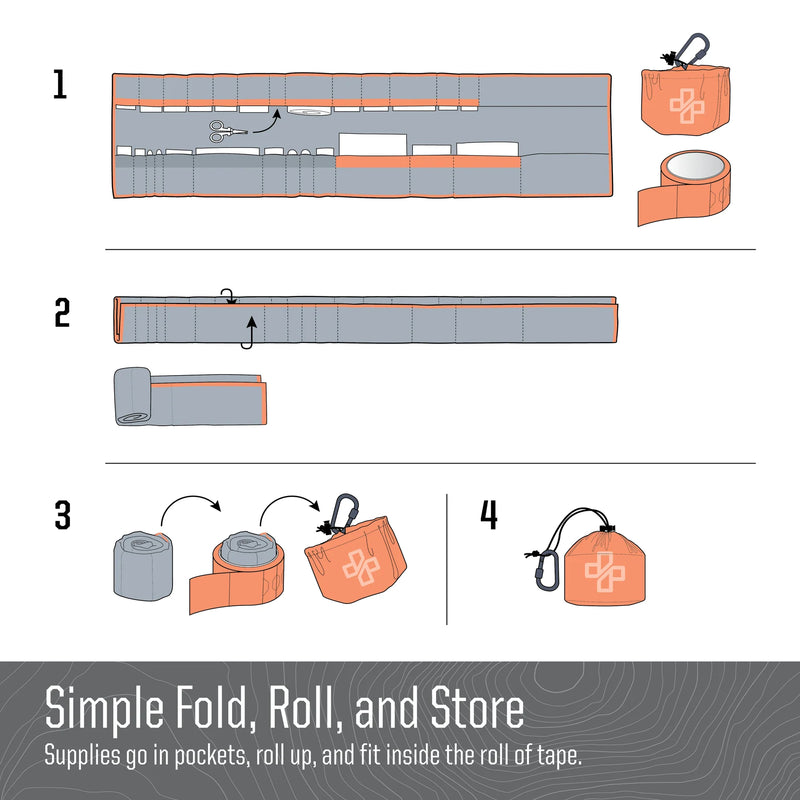 1

2

3

4

Simple Fold, Roll, and Store

Supplies go in pockets, roll up, and fit inside the roll of tape.