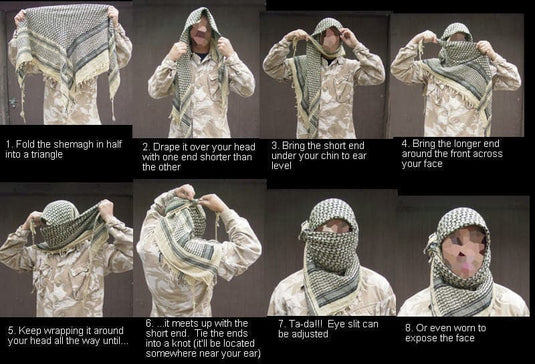 1. Fold the shemagh in half into a triangle

2. Drape it over your head with one end shorter than the other

3. Bring the short end under your chin to ear level

4. Bring the longer end around the front across your face

5. Keep wrapping it around your head all the way until...

6. ...it meets up with the short end. Tie the ends into a knot (it'll be located somewhere near your ear)

7. Ta-da!!! Eye slit can be adjusted

8. Or even worn to expose the face