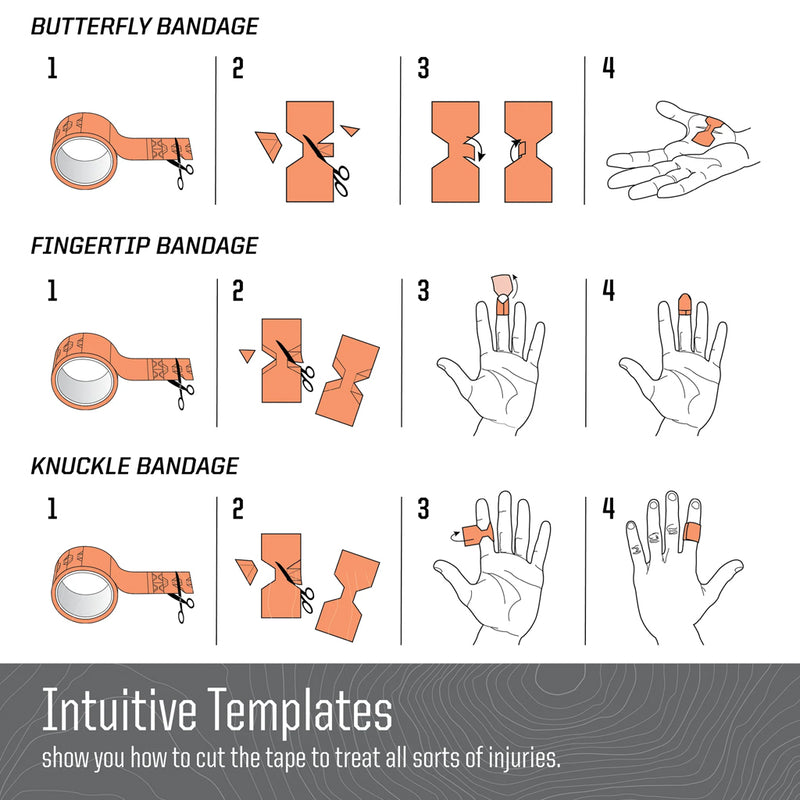 BUTTERFLY BANDAGE

1

2

3

4

FINGERTIP BANDAGE

1

2

3

4

KNUCKLE BANDAGE

1

2

3

4

Intuitive Templates

show you how to cut the tape to treat all sorts of injuries.